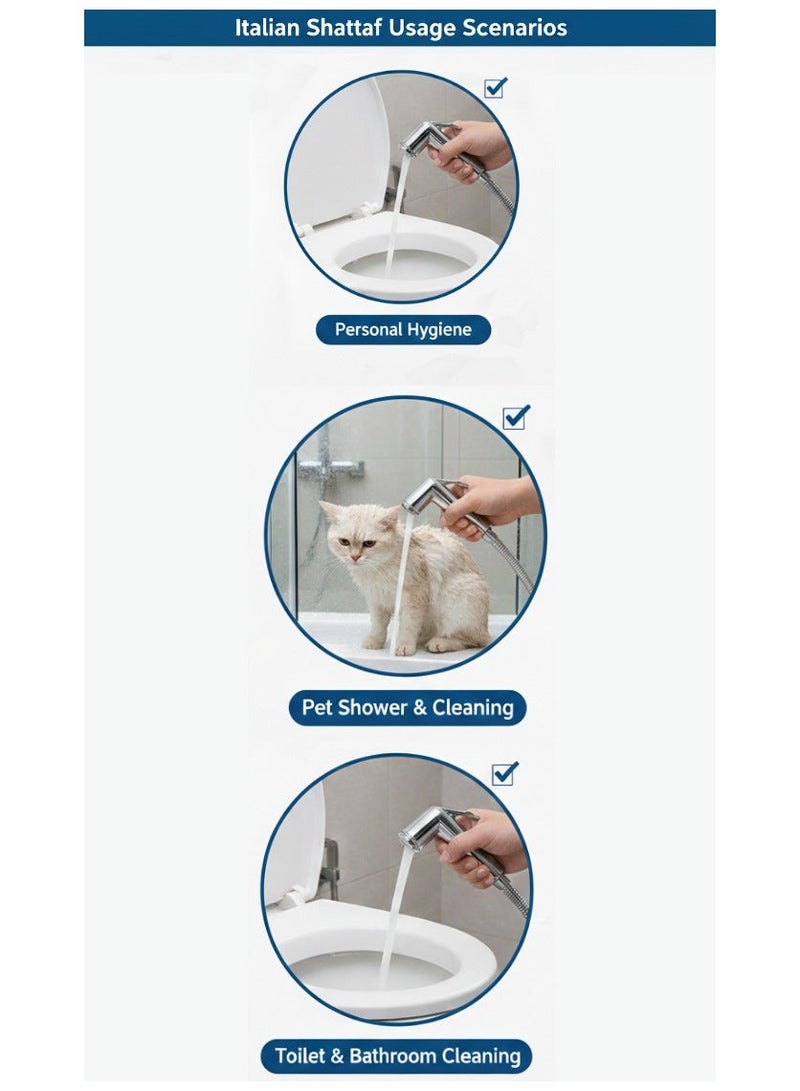 Italian Shattaf Usage Scenarios

Personal Hygiene

Pet Shower & Cleaning

Toilet & Bathroom Cleaning